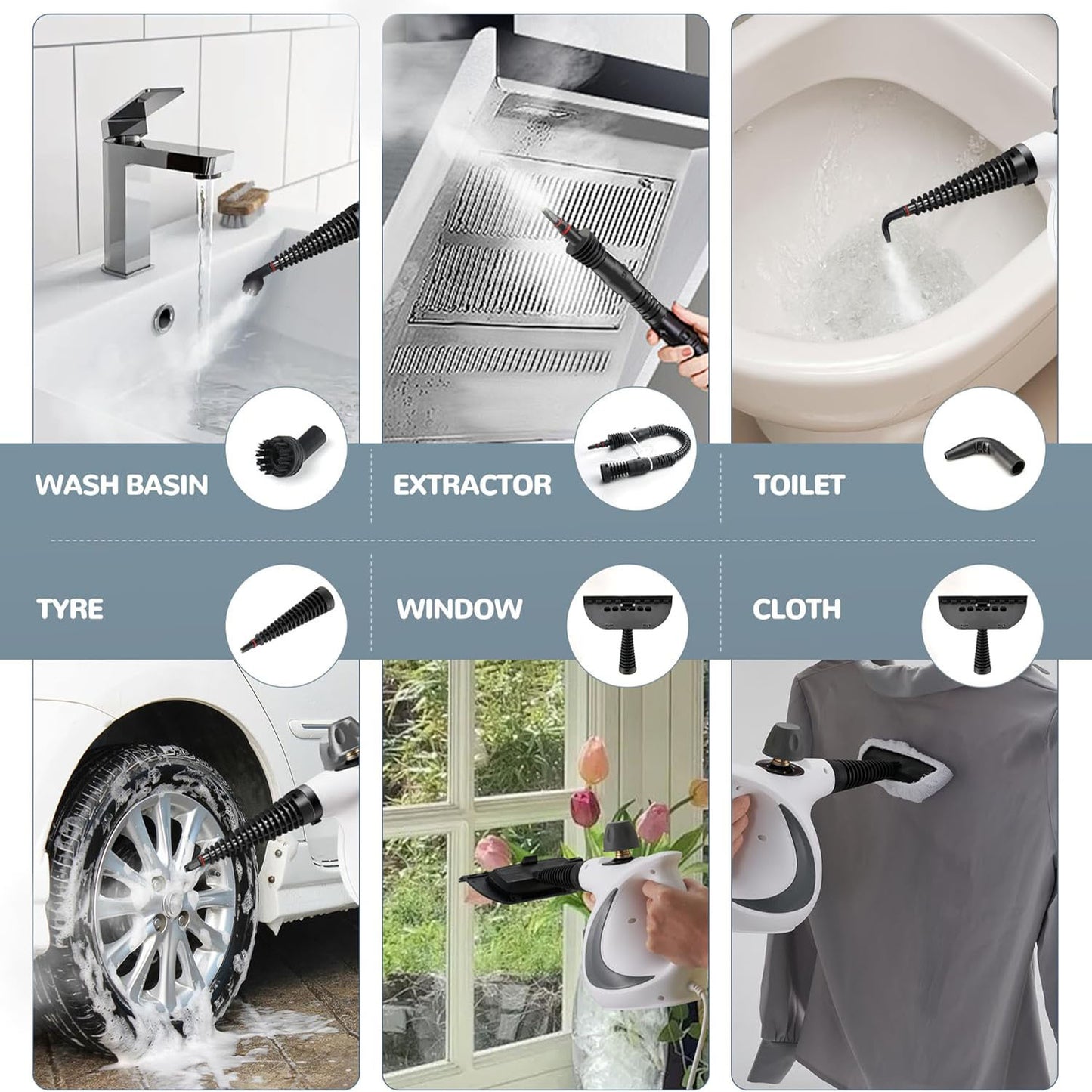 WASH BASIN

EXTRACTOR

TOILET

TYRE

WINDOW

CLOTH